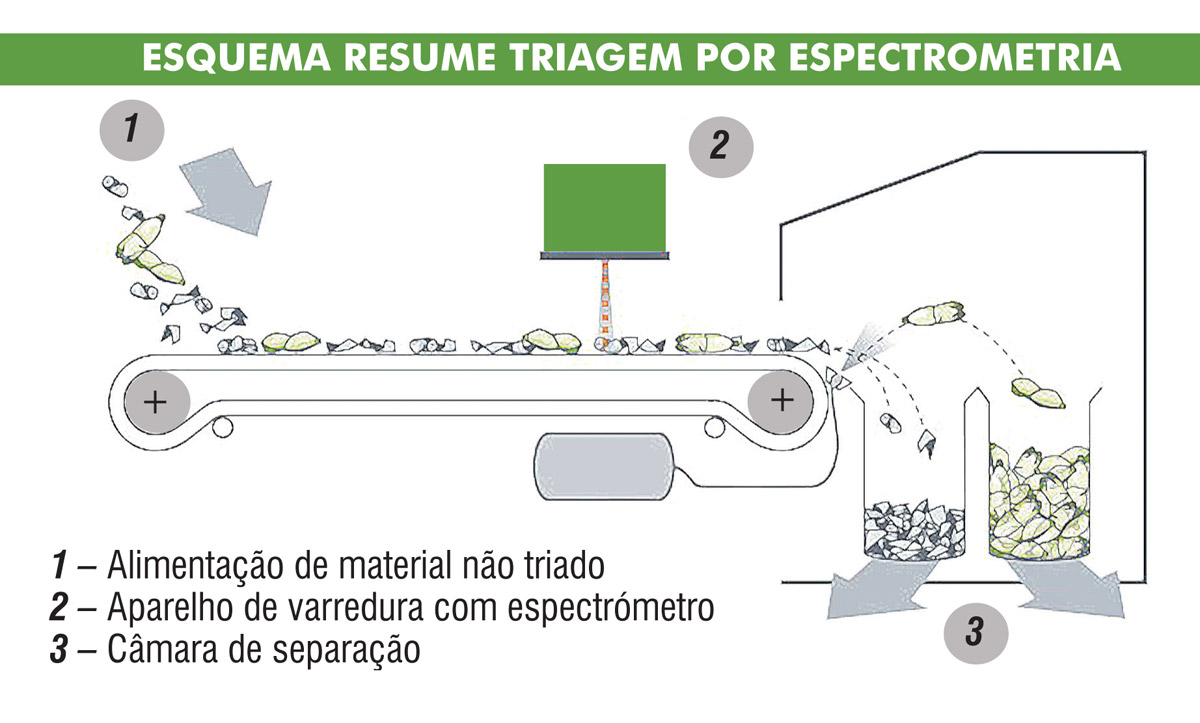 ESQUEMA RESUME TRIAGEM POR ESPECTROMETRIA

1

2

+

+

3

1 – Alimentação de material não triado
2 – Aparelho de varredura com espectrómetro
3 – Câmara de separação